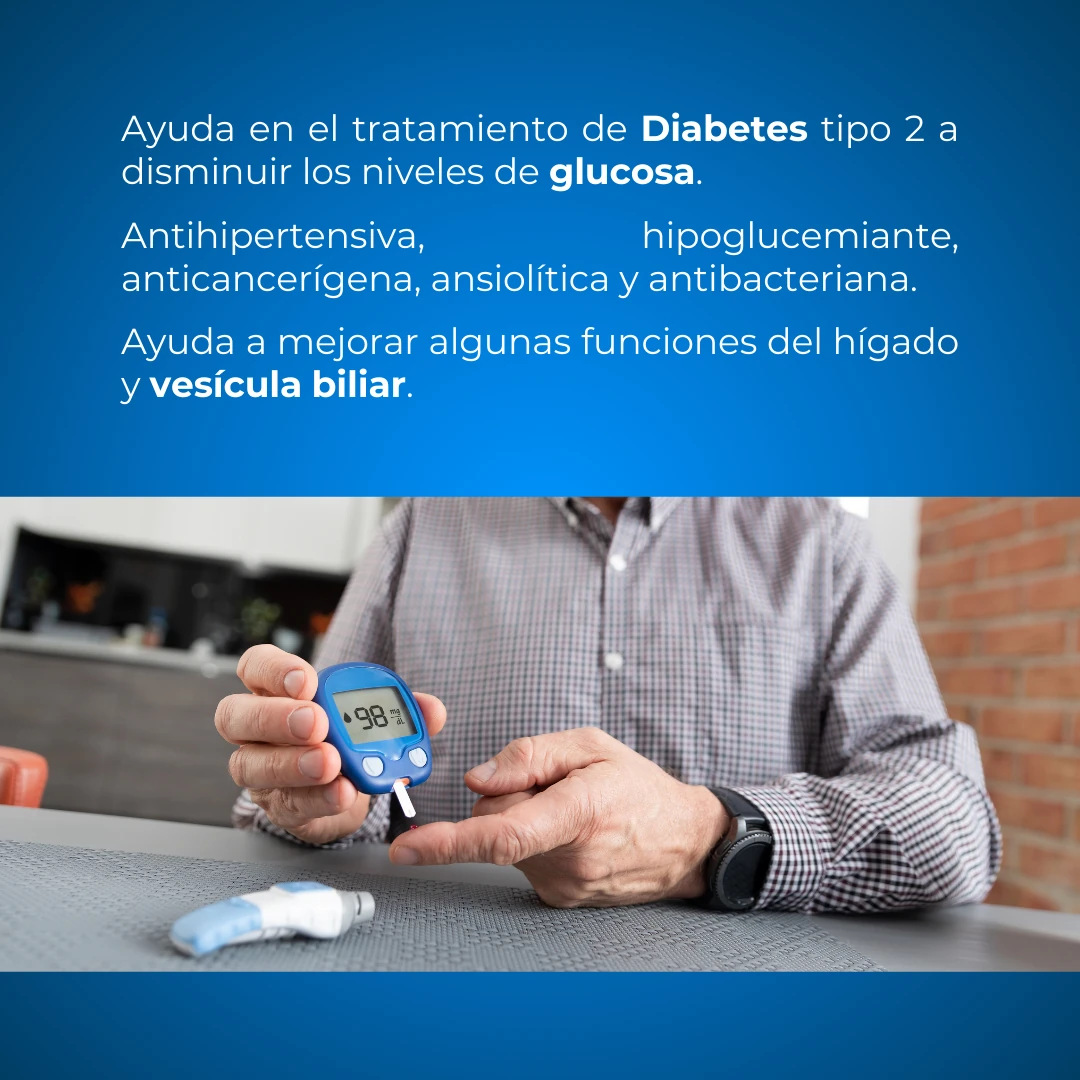 Ayuda en el tratamiento de Diabetes tipo 2 a disminuir los niveles de glucosa.

Antihipertensiva, hipoglucemiante, anticancerígena, ansiolítica y antibacteriana.

Ayuda a mejorar algunas funciones del hígado y vesícula biliar.

98 mg dL